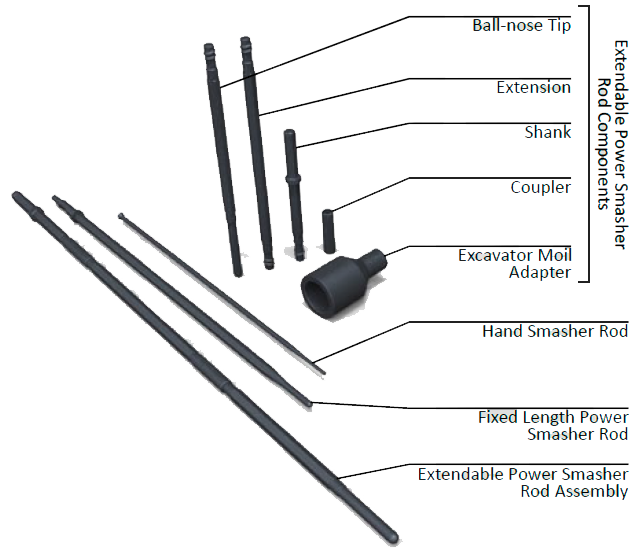 Ball-nose Tip

Extension

Shank

Coupler

Excavator Moil Adapter

Extendable Power Smasher Rod Components

Hand Smasher Rod

Fixed Length Power Smasher Rod

Extendable Power Smasher Rod Assembly